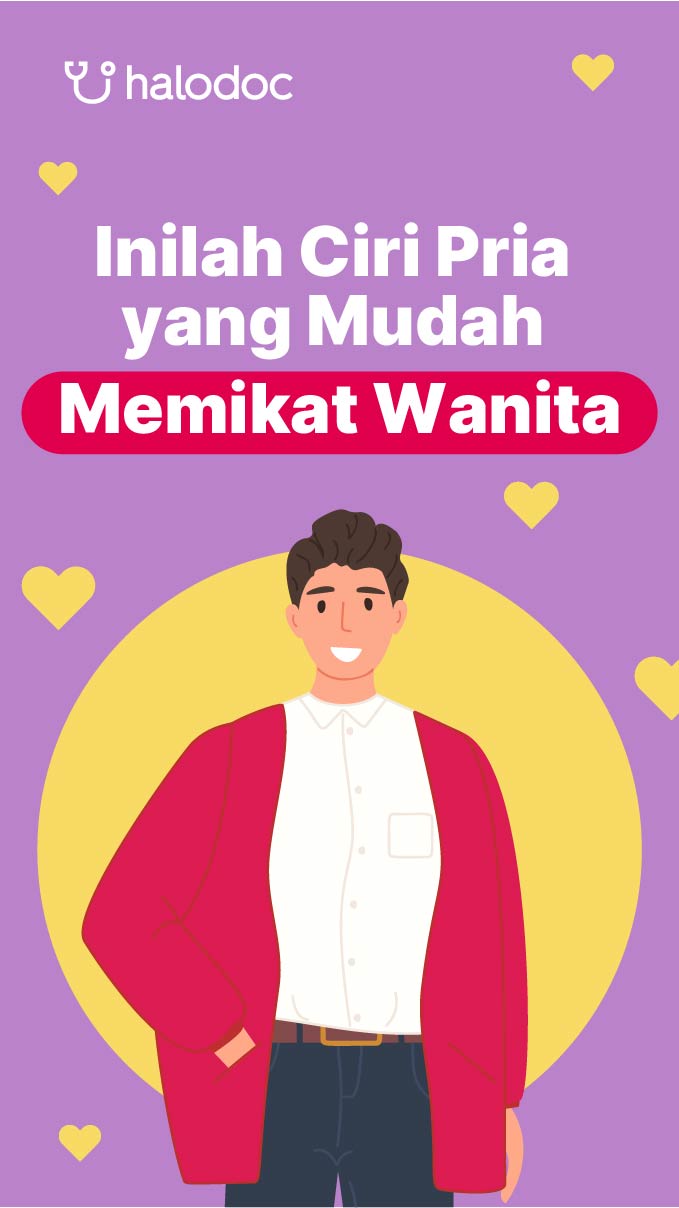 halodoc

Inilah Ciri Pria yang Mudah Memikat Wanita